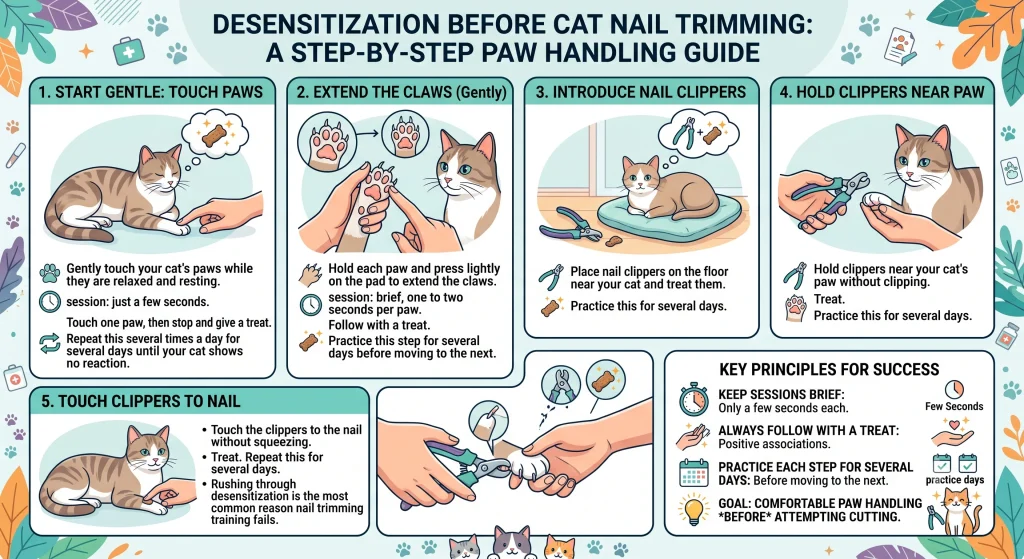 DESENSITIZATION BEFORE CAT NAIL TRIMMING: A STEP-BY-STEP PAW HANDLING GUIDE

1. START GENTLE: TOUCH PAWS

Gently touch your cat's paws while they are relaxed and resting.

session: just a few seconds.

Touch one paw, then stop and give a treat.

Repeat this several times a day for several days until your cat shows no reaction.

2. EXTEND THE CLAWS (Gently)

Hold each paw and press lightly on the pad to extend the claws.

session: brief, one to two seconds per paw.

Follow with a treat.

Practice this step for several days before moving to the next.

3. INTRODUCE NAIL CLIPPERS

Place nail clippers on the floor near your cat and treat them.

Practice this for several days.

4. HOLD CLIPPERS NEAR PAW

Hold clippers near your cat's paw without clipping.

Treat.

Practice this for several days.

5. TOUCH CLIPPERS TO NAIL

• Touch the clippers to the nail without squeezing.
• Treat. Repeat this for several days.
• Rushing through desensitization is the most common reason nail trimming training fails.

KEY PRINCIPLES FOR SUCCESS

KEEP SESSIONS BRIEF: Only a few seconds each.

Few Seconds

ALWAYS FOLLOW WITH A TREAT: Positive associations.

PRACTICE EACH STEP FOR SEVERAL DAYS: Before moving to the next.

practice days

GOAL: COMFORTABLE PAW HANDLING *BEFORE* ATTEMPTING CUTTING.