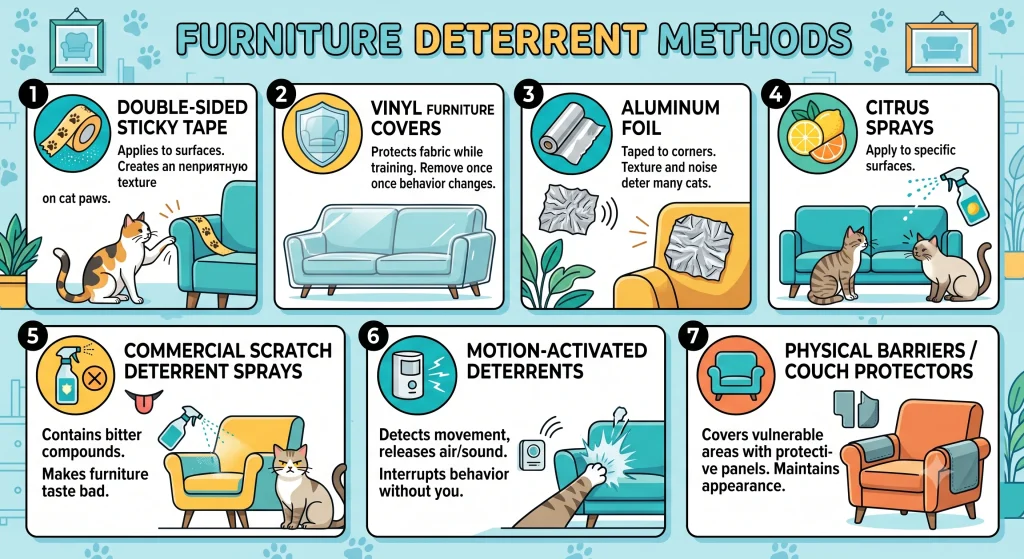 FURNITURE DETERRENT METHODS

1
DOUBLE-SIDED STICKY TAPE
Applies to surfaces. Creates an неприятную texture
on cat paws.

2
VINYL FURNITURE COVERS
Protects fabric while training. Remove once once behavior changes.

3
ALUMINUM FOIL
Taped to corners. Texture and noise deter many cats.

4
CITRUS SPRAYS
Apply to specific surfaces.

5
COMMERCIAL SCRATCH DETERRENT SPRAYS
Contains bitter compounds. Makes furniture taste bad.

6
MOTION-ACTIVATED DETERRENTS
Detects movement, releases air/sound.
Interrupts behavior without you.

7
PHYSICAL BARRIERS / COUCH PROTECTORS
Covers vulnerable areas with protective panels. Maintains appearance.