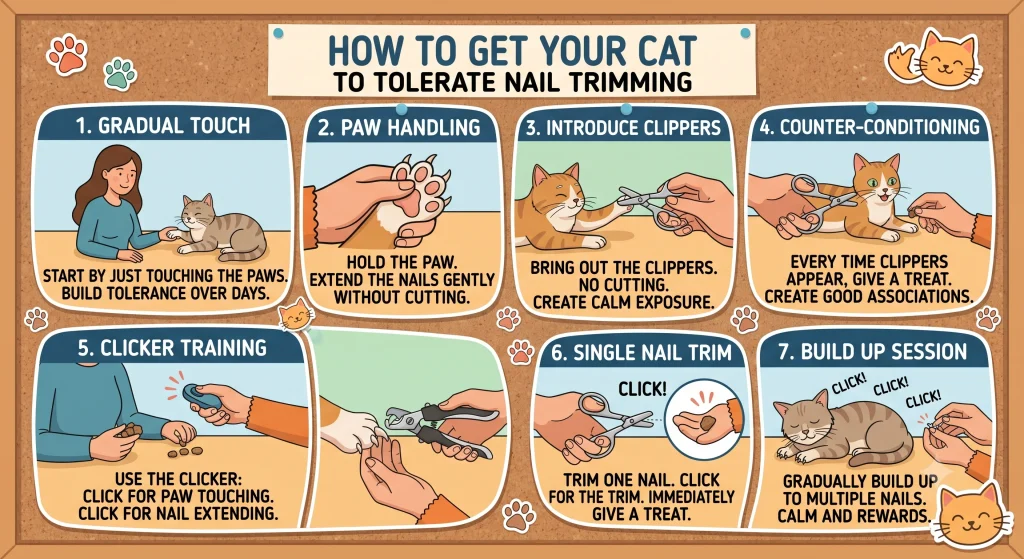 HOW TO GET YOUR CAT
TO TOLERATE NAIL TRIMMING

1. GRADUAL TOUCH

START BY JUST TOUCHING THE PAWS. BUILD TOLERANCE OVER DAYS.

2. PAW HANDLING

HOLD THE PAW. EXTEND THE NAILS GENTLY WITHOUT CUTTING.

3. INTRODUCE CLIPPERS

BRING OUT THE CLIPPERS. NO CUTTING. CREATE CALM EXPOSURE.

4. COUNTER-CONDITIONING

EVERY TIME CLIPPERS APPEAR, GIVE A TREAT. CREATE GOOD ASSOCIATIONS.

5. CLICKER TRAINING

USE THE CLICKER: CLICK FOR PAW TOUCHING. CLICK FOR NAIL EXTENDING.

6. SINGLE NAIL TRIM

CLICK!

TRIM ONE NAIL. CLICK FOR THE TRIM. IMMEDIATELY GIVE A TREAT.

7. BUILD UP SESSION

CLICK! CLICK! CLICK!

GRADUALLY BUILD UP TO MULTIPLE NAILS. CALM AND REWARDS.